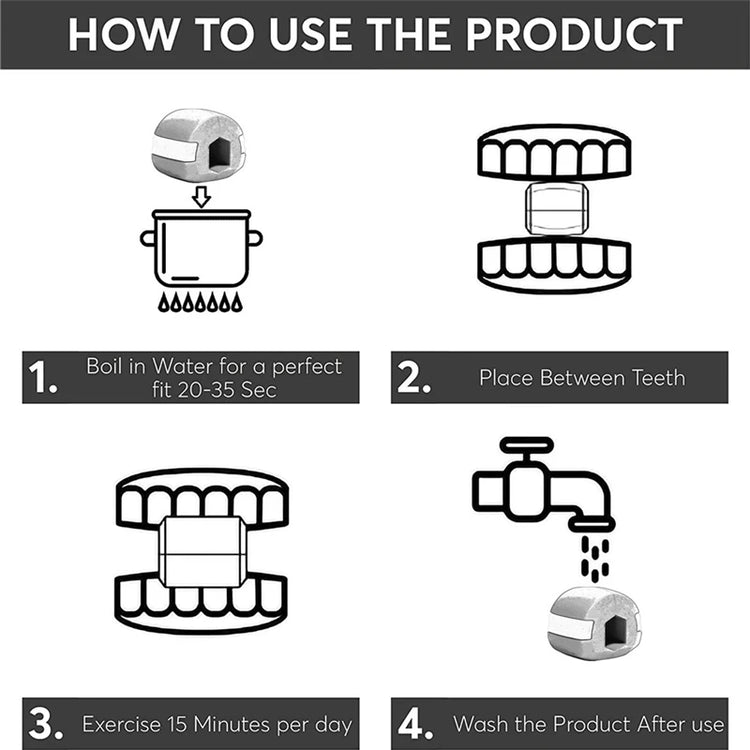 HOW TO USE THE PRODUCT

1. Boil in Water for a perfect fit 20-35 Sec

2. Place Between Teeth

3. Exercise 15 Minutes per day

4. Wash the Product After use